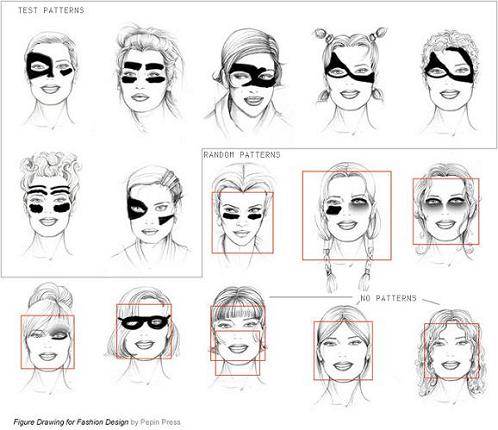 TEST PATTERNS

RANDOM PATTERNS

NO PATTERNS

Figure Drawing for Fashion Design by Pepin Press